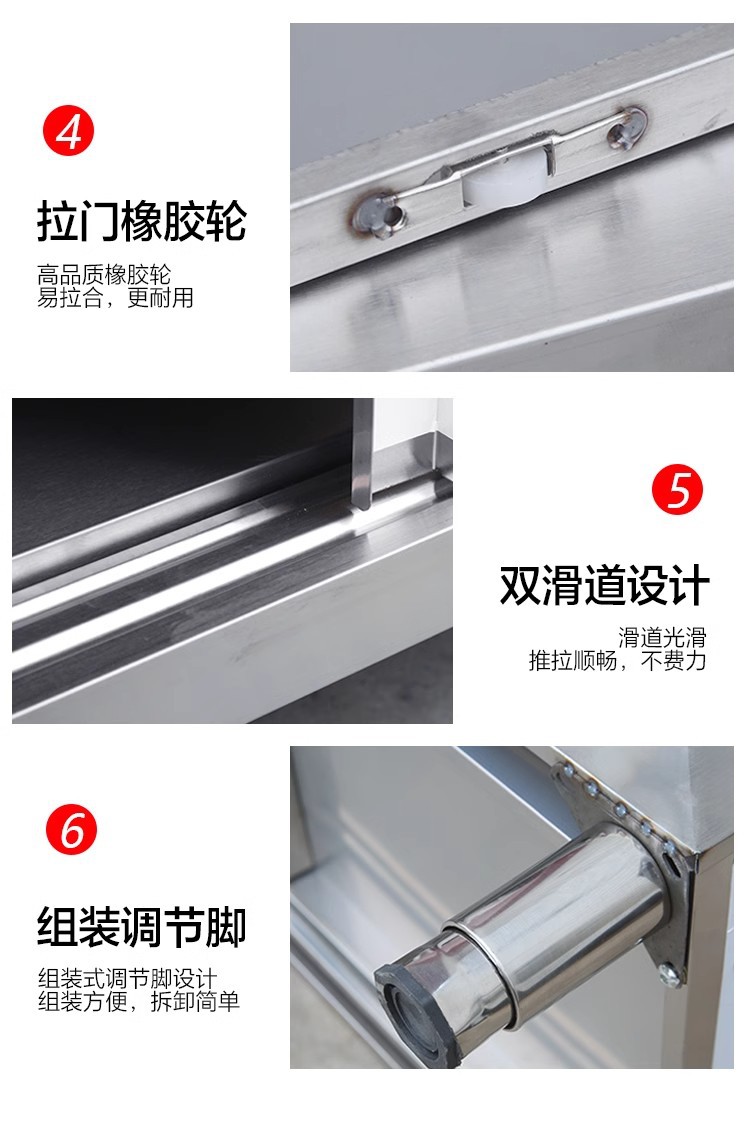 4

拉门橡胶轮

高品质橡胶轮
易拉合，更耐用

5

双滑道设计

滑道光滑
推拉顺畅，不费力

6

组装调节脚

组装式调节脚设计
组装方便，拆卸简单