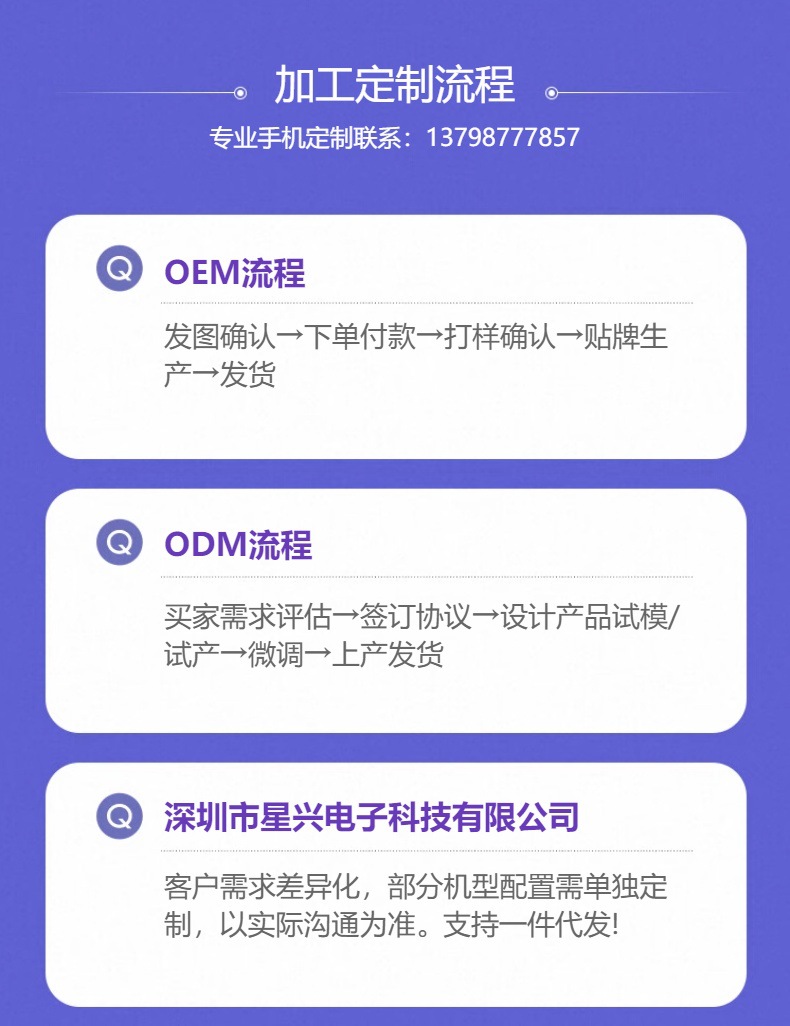 加工定制流程

专业手机定制联系：13798777857

Q

OEM流程

发图确认→下单付款→打样确认→贴牌生产→发货

Q

ODM流程

买家需求评估→签订协议→设计产品试模/试产→微调→上产发货

Q

深圳市星兴电子科技有限公司

客户需求差异化，部分机型配置需单独定制，以实际沟通为准。支持一件代发!